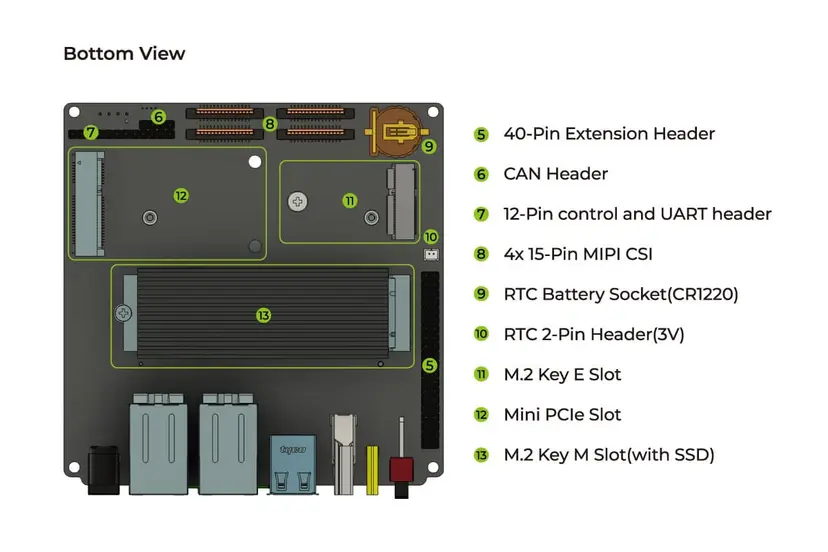 Bottom View

7 6 8 9 12 11 10 13 5

5 40-Pin Extension Header

6 CAN Header

7 12-Pin control and UART header

8 4x 15-Pin MIPI CSI

9 RTC Battery Socket(CR1220)

10 RTC 2-Pin Header(3V)

11 M.2 Key E Slot

12 Mini PCIe Slot

13 M.2 Key M Slot(with SSD)