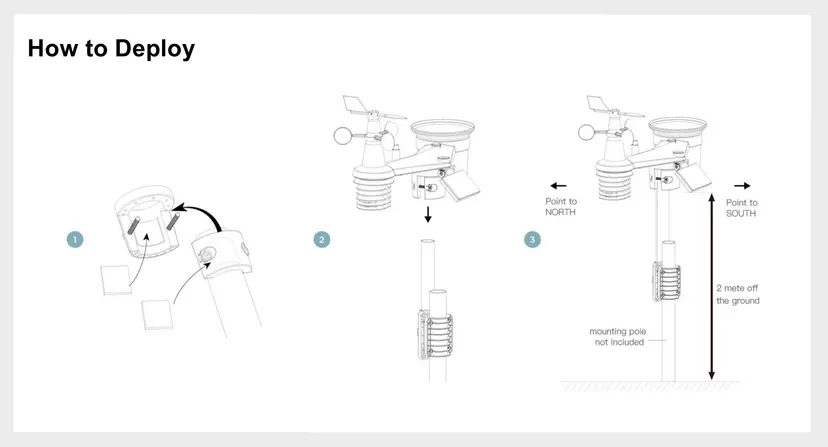 How to Deploy

1

2

3

Point to NORTH

Point to SOUTH

2 mete off the ground

mounting pole not included