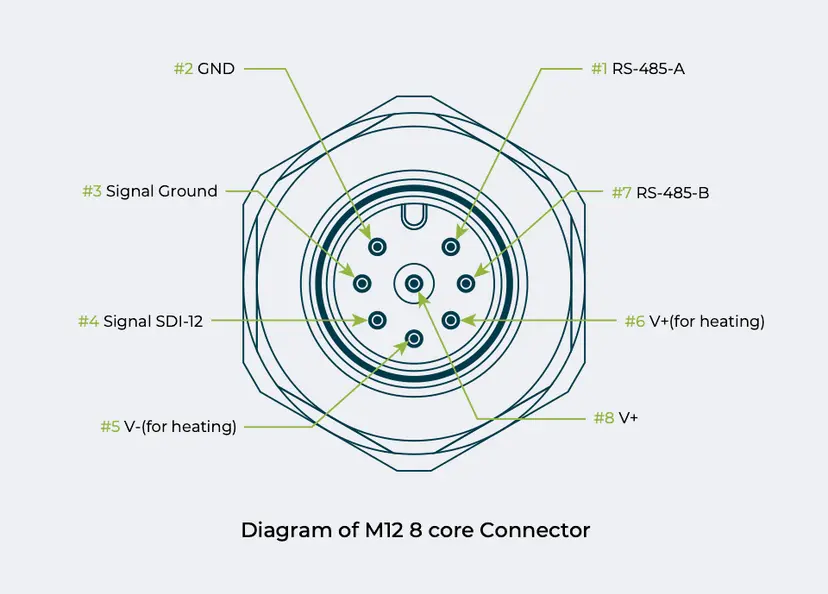 #2 GND

#1 RS-485-A

#3 Signal Ground

#7 RS-485-B

#4 Signal SDI-12

#6 V+(for heating)

#5 V-(for heating)

#8 V+

Diagram of M12 8 core Connector