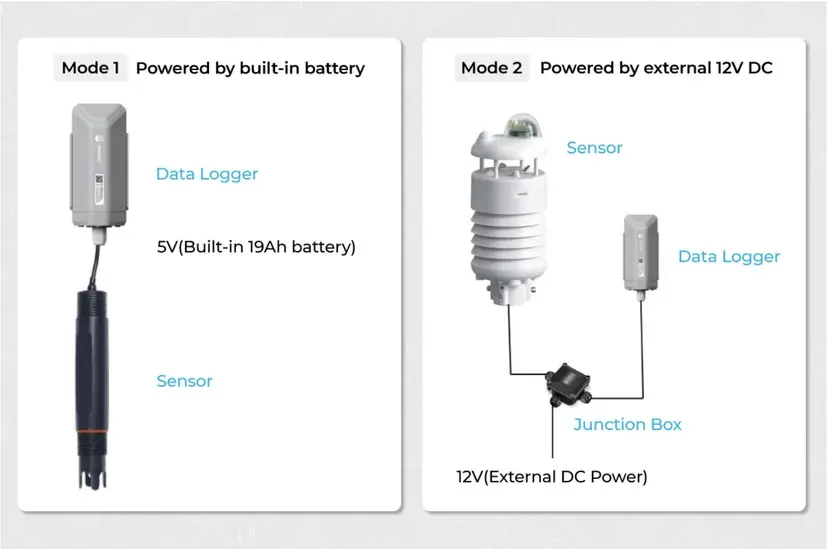 Mode 1 Powered by built-in battery

Data Logger

5V(Built-in 19Ah battery)

Sensor

Mode 2 Powered by external 12V DC

Sensor

Data Logger

Junction Box

12V(External DC Power)