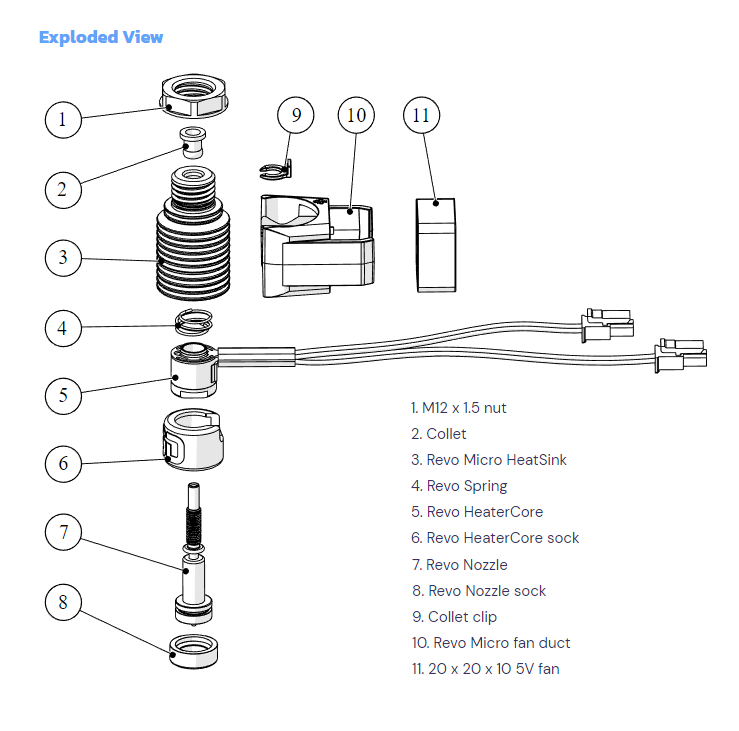 Exploded View

1

2

3

4

5

6

7

8

9

10

11

1. M12 x 1.5 nut
2. Collet
3. Revo Micro HeatSink
4. Revo Spring
5. Revo HeaterCore
6. Revo HeaterCore sock
7. Revo Nozzle
8. Revo Nozzle sock
9. Collet clip
10. Revo Micro fan duct
11. 20 x 20 x 10 5V fan