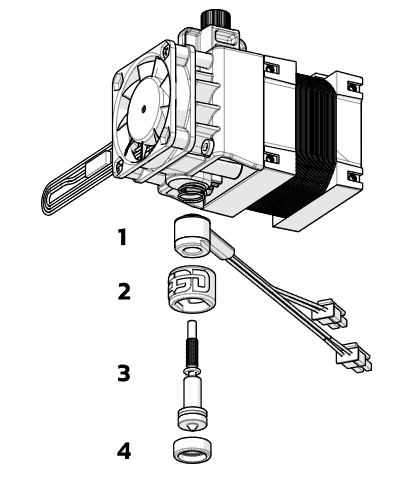 1

2

3

4