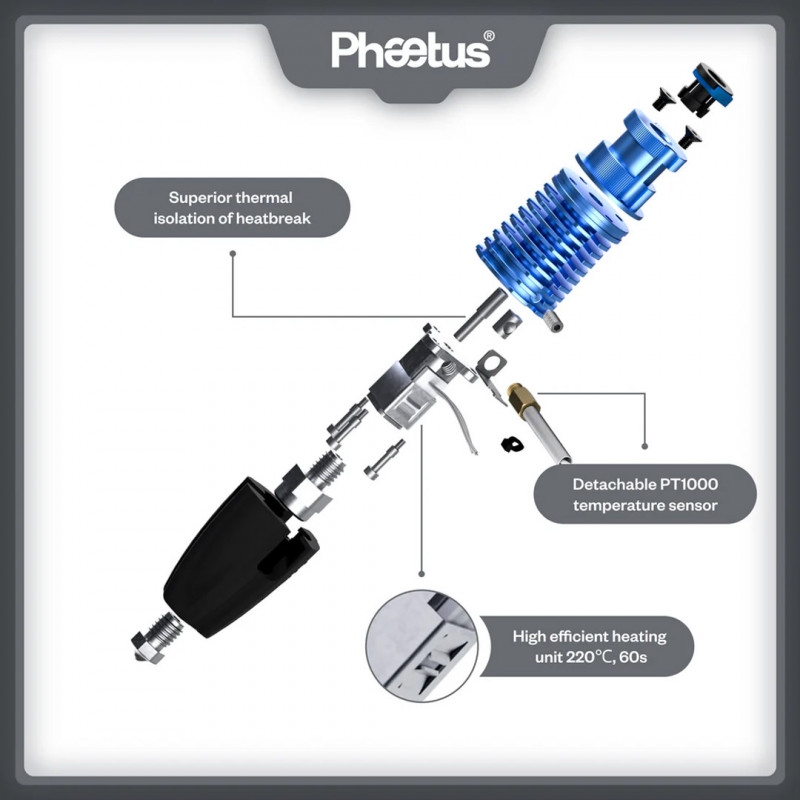 Phaetus®

Superior thermal isolation of heatbreak

Detachable PT1000 temperature sensor

High efficient heating unit 220℃, 60s