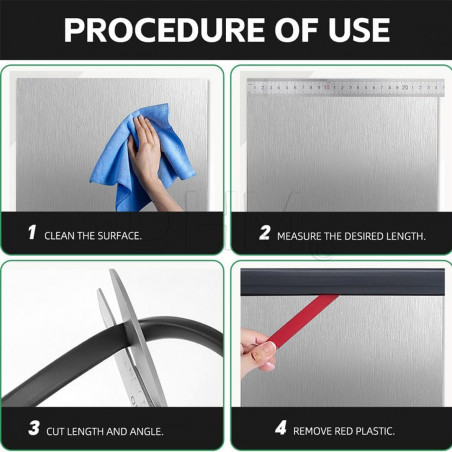 PROCEDURE OF USE

1 CLEAN THE SURFACE.

2 MEASURE THE DESIRED LENGTH.

3 CUT LENGTH AND ANGLE.

4 REMOVE RED PLASTIC.