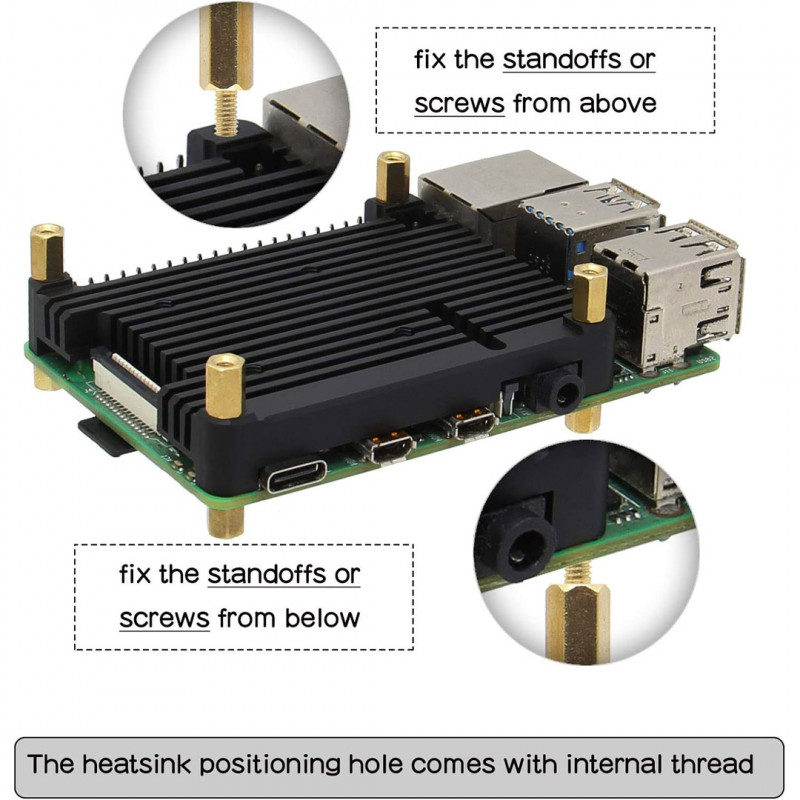 fix the standoffs or screws from above

fix the standoffs or screws from below

The heatsink positioning hole comes with internal thread