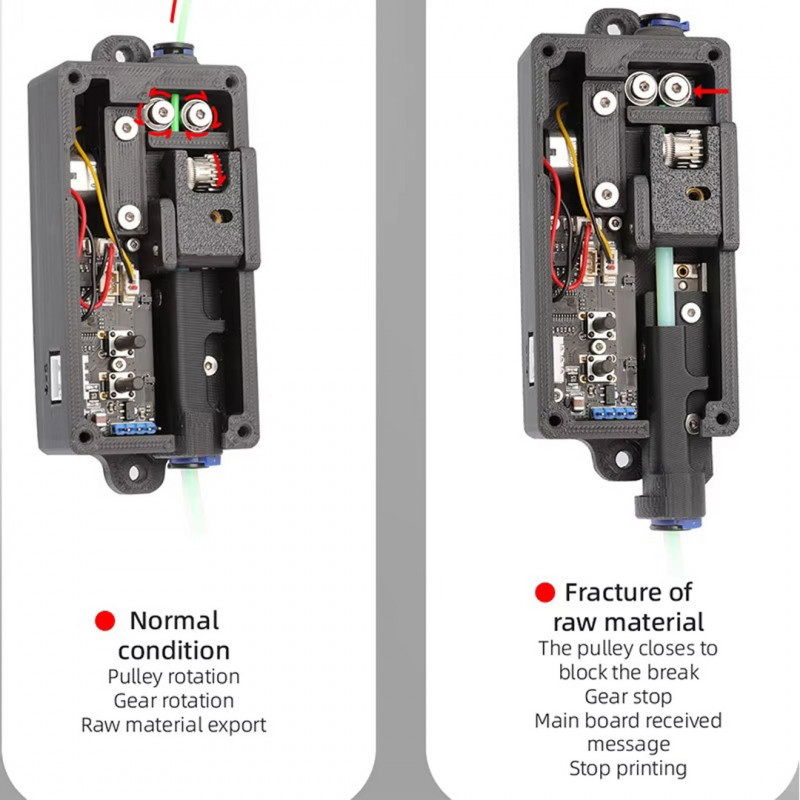 Normal condition
Pulley rotation
Gear rotation
Raw material export

Fracture of raw material
The pulley closes to block the break
Gear stop
Main board received message
Stop printing