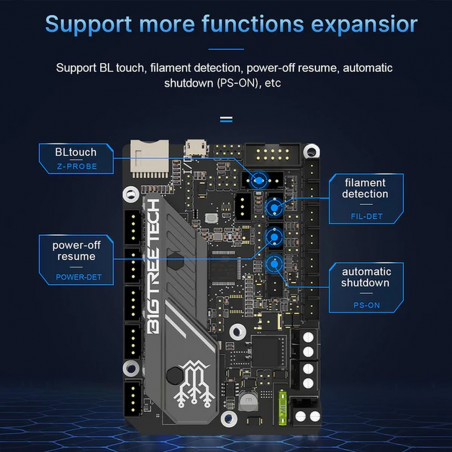 Support more functions expansior

Support BL touch, filament detection, power-off resume, automatic shutdown (PS-ON), etc

BLtouch
Z-PROBE

filament detection
FIL-DET

power-off resume
POWER-DET

automatic shutdown
PS-ON

BIGTREETECH