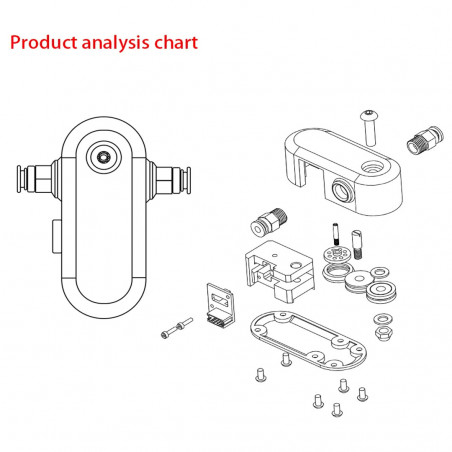 Product analysis chart