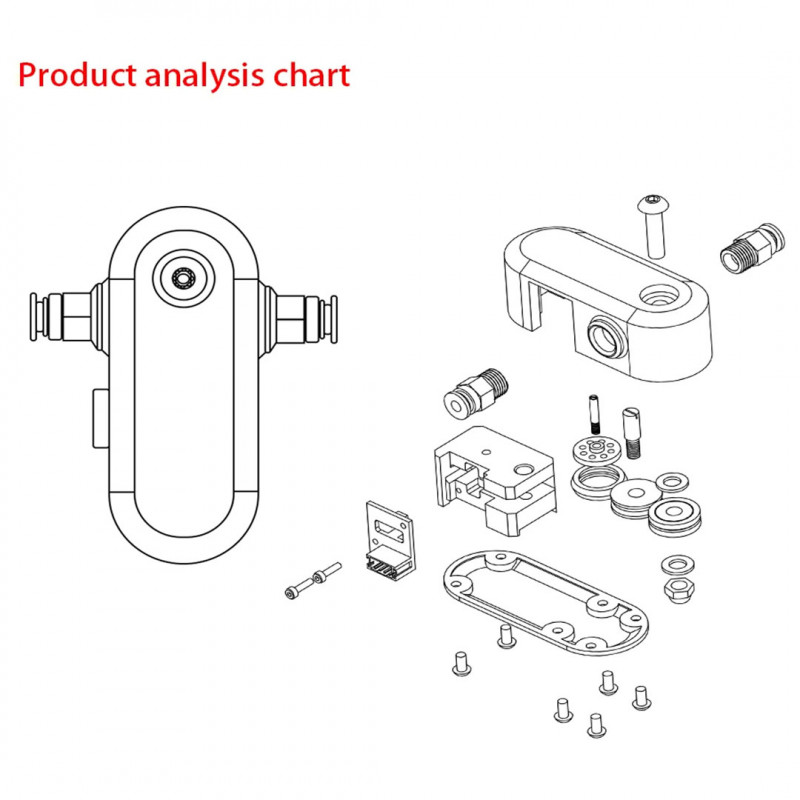 Product analysis chart