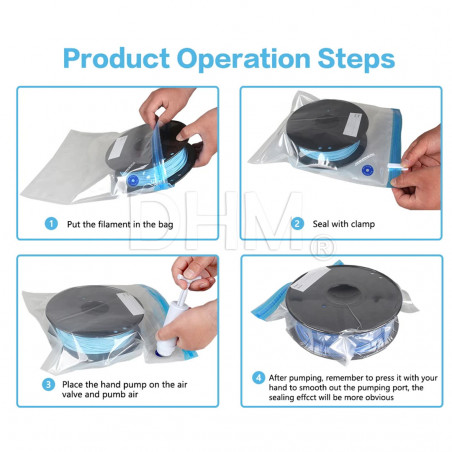 Product Operation Steps

1 Put the filament in the bag

2 Seal with clamp

DHM®

3 Place the hand pump on the air valve and pumb air

4 After pumping, remember to press it with your hand to smooth out the pumping port, the sealing effcct will be more obvious